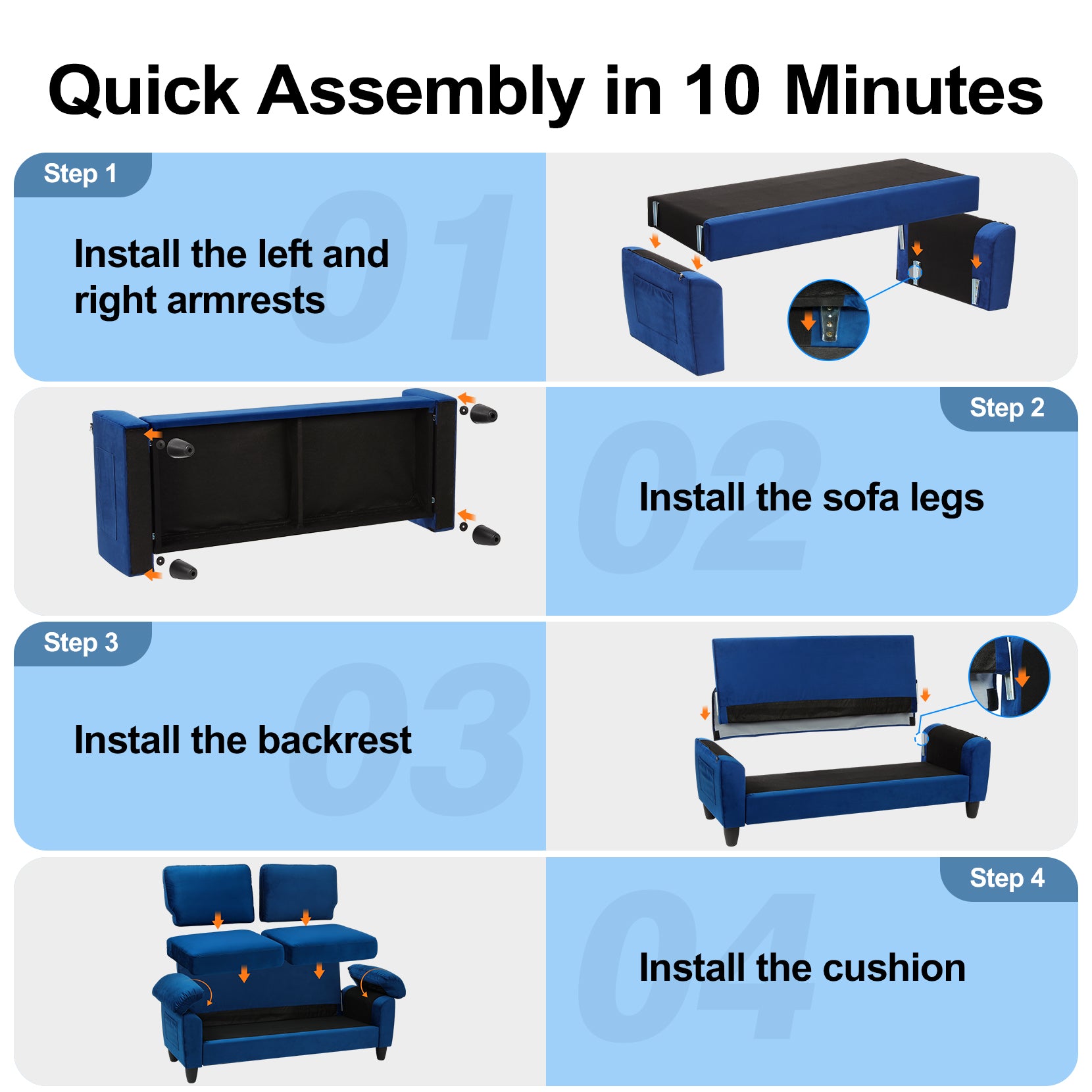 Quick Assembly in 10 Minutes

Step 1
01
Install the left and right armrests

Step 2
02
Install the sofa legs

Step 3
03
Install the backrest

Step 4
04
Install the cushion