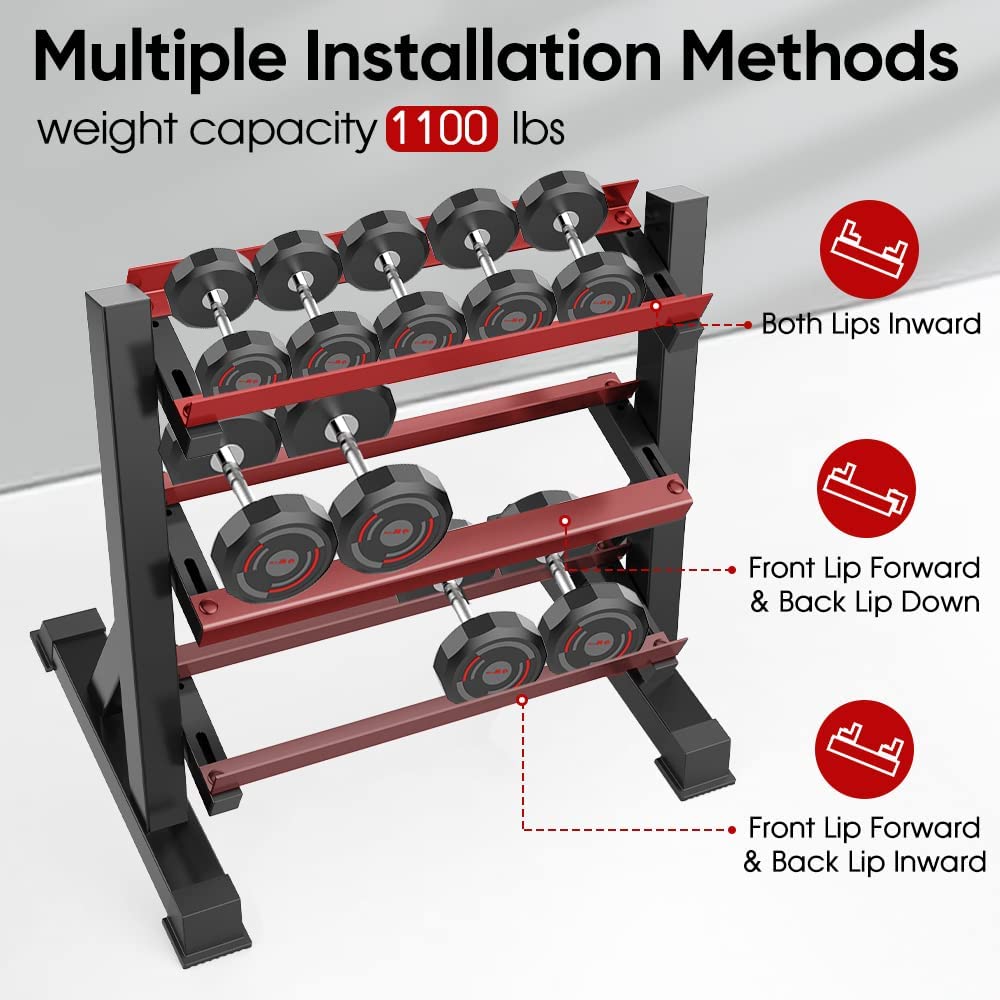 Multiple Installation Methods

weight capacity 1100 lbs

Both Lips Inward

Front Lip Forward & Back Lip Down

Front Lip Forward & Back Lip Inward