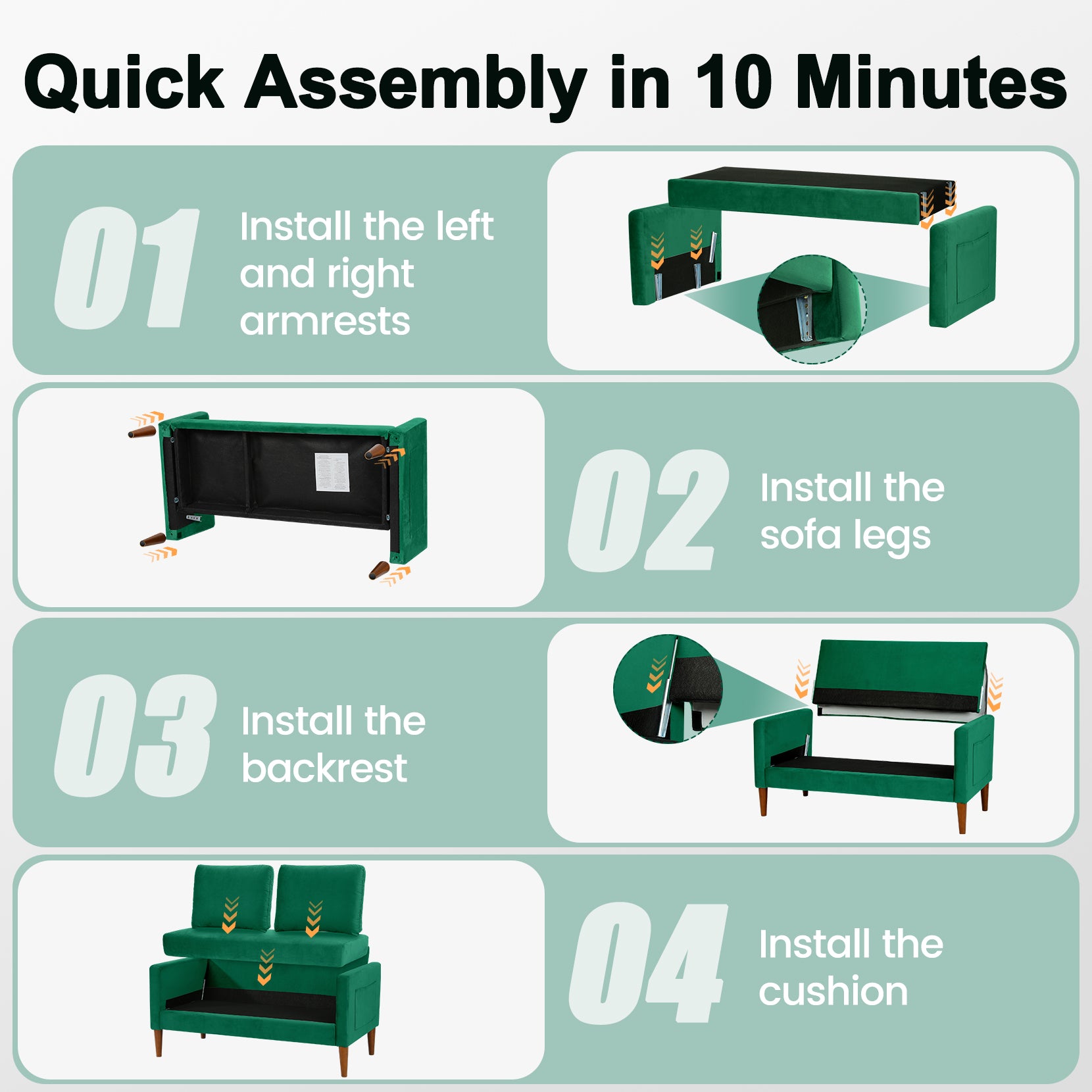 Quick Assembly in 10 Minutes

01 Install the left and right armrests

02 Install the sofa legs

03 Install the backrest

04 Install the cushion