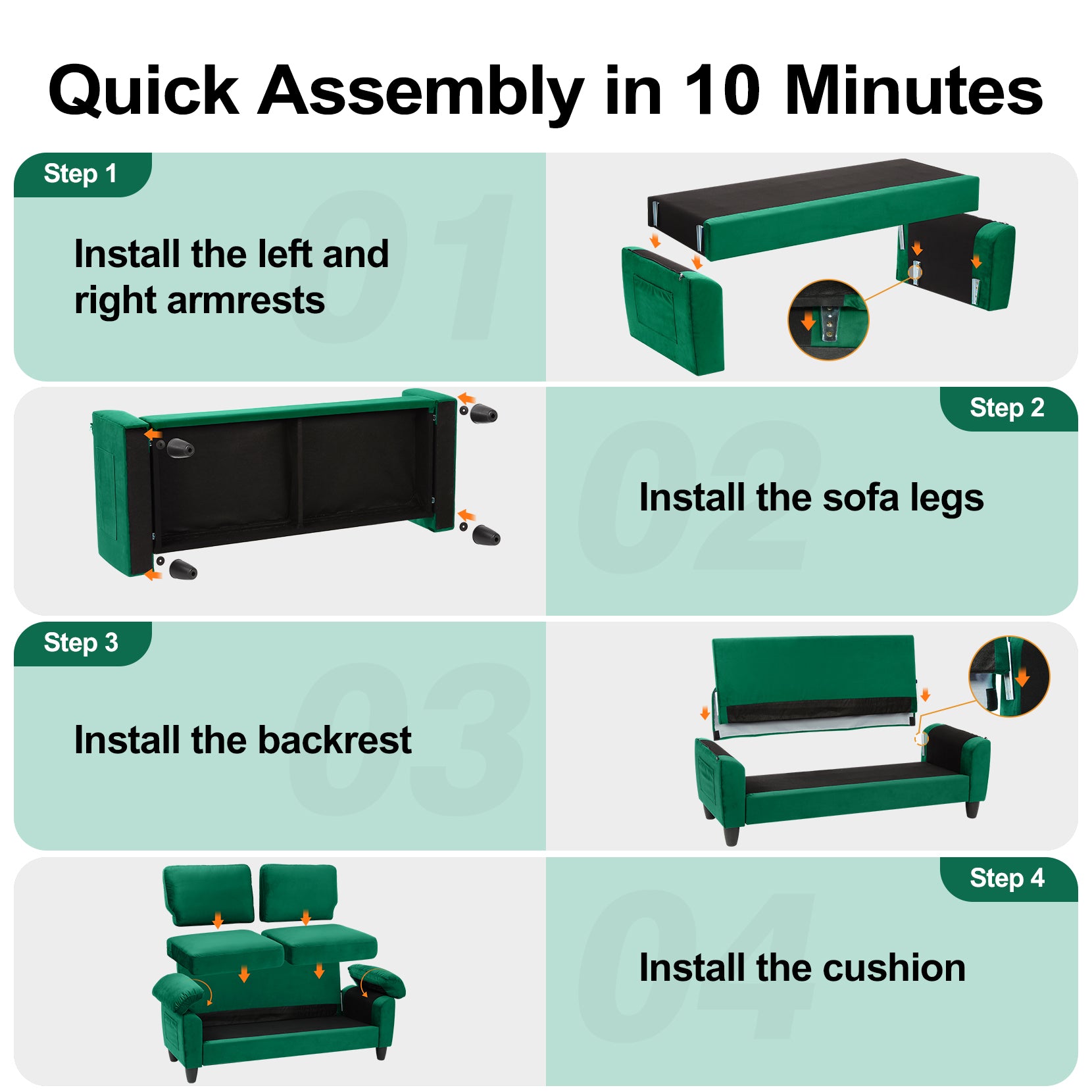 Quick Assembly in 10 Minutes

Step 1

01

Install the left and right armrests

Step 2

02

Install the sofa legs

Step 3

03

Install the backrest

Step 4

04

Install the cushion