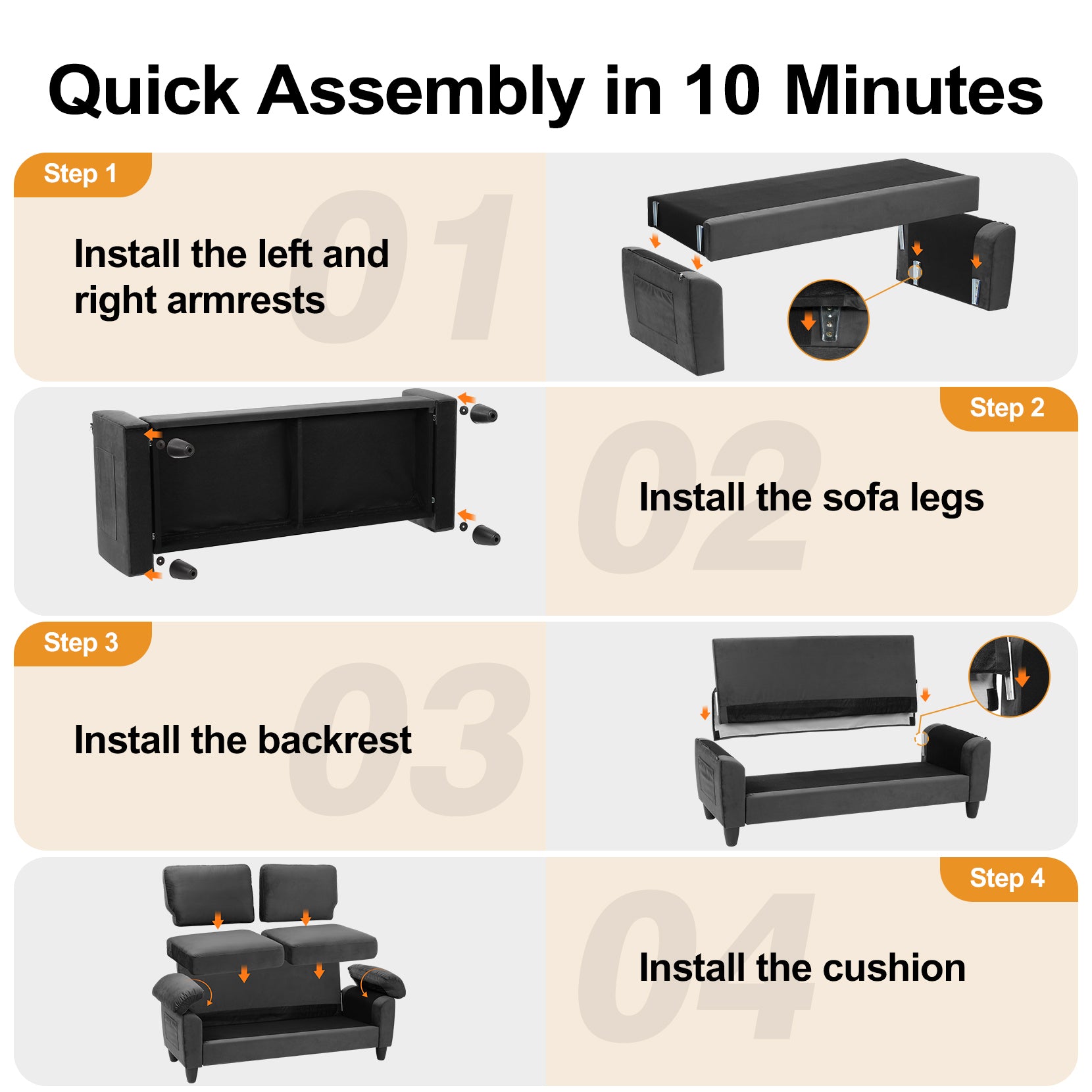 Quick Assembly in 10 Minutes

Step 1
01
Install the left and right armrests

Step 2
02
Install the sofa legs

Step 3
03
Install the backrest

Step 4
04
Install the cushion