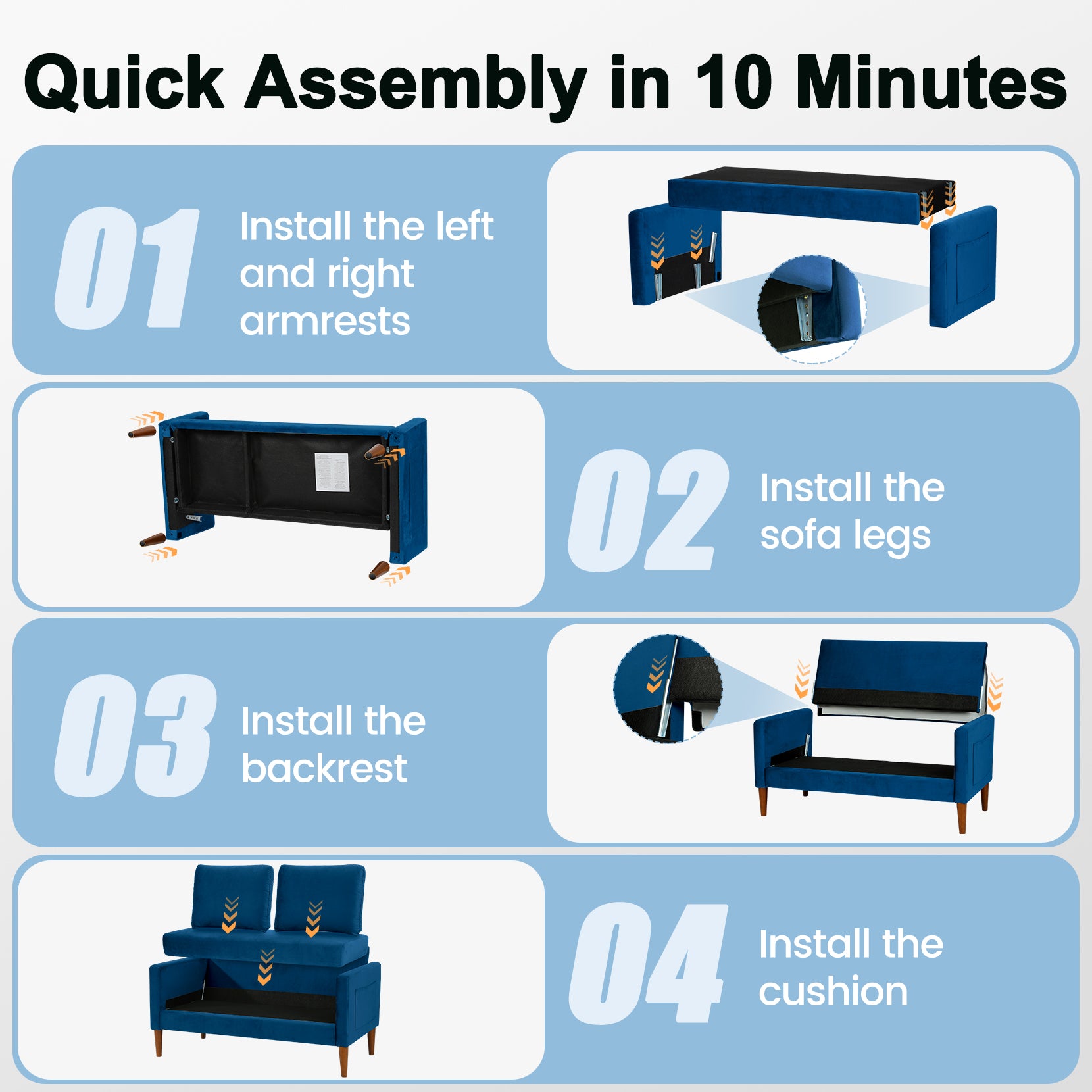 Quick Assembly in 10 Minutes

01 Install the left and right armrests

02 Install the sofa legs

03 Install the backrest

04 Install the cushion